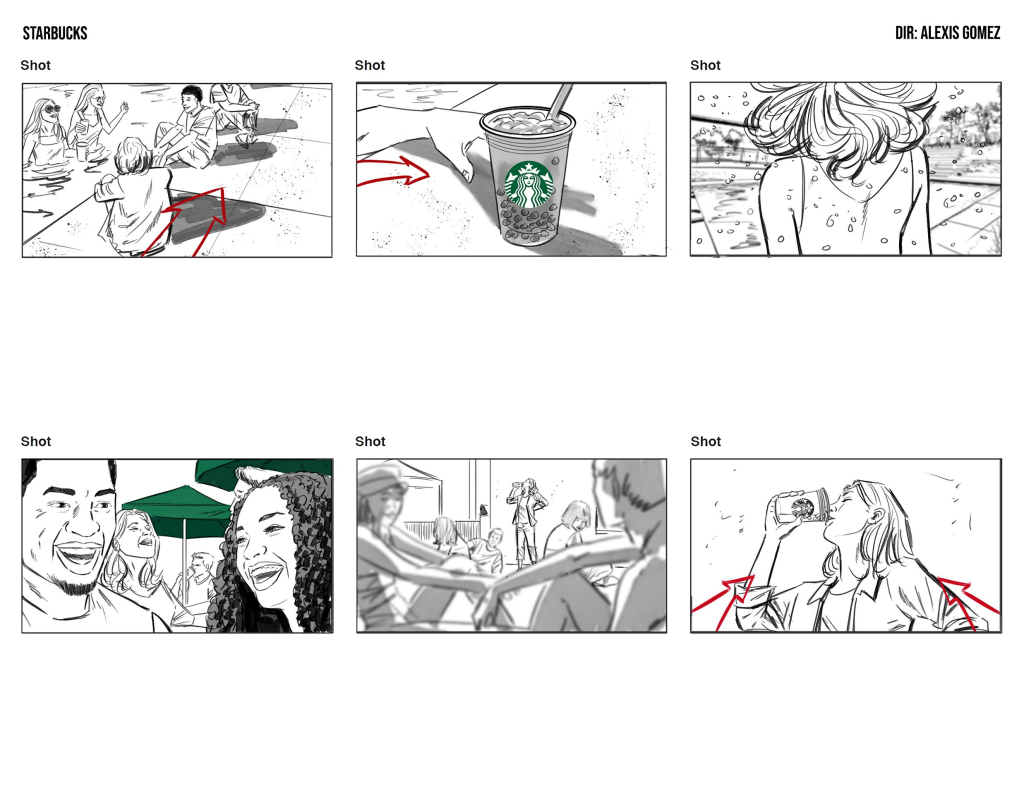 STARBUCKS

DIR: ALEXIS GOMEZ

Shot

Shot

Shot

Shot

Shot

Shot