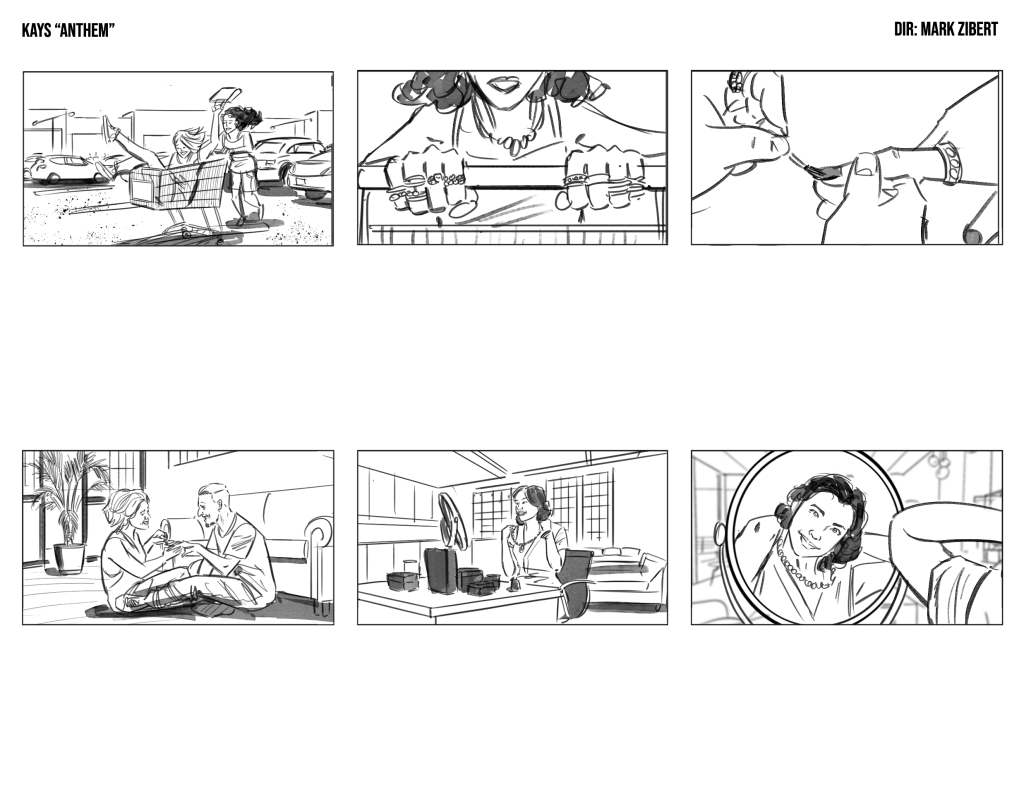 KAYS "ANTHEM"

DIR: MARK ZIBERT